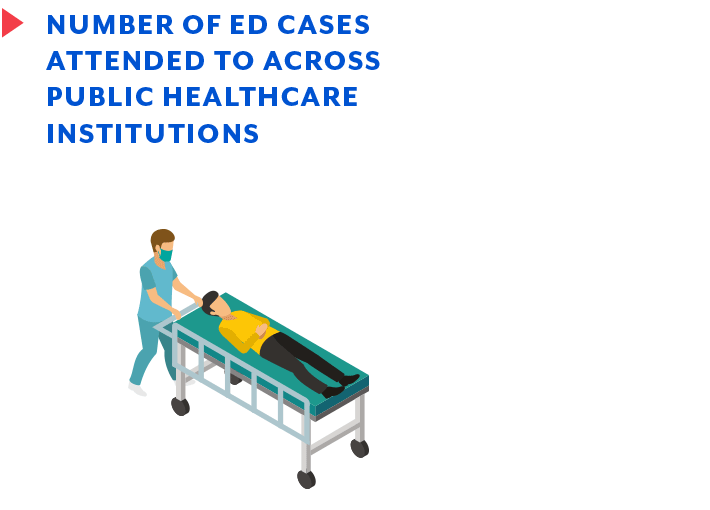 NUMBER OF ED CASES ATTENDED TO ACROSS PUBLIC HEALTHCARE INSTITUTIONS