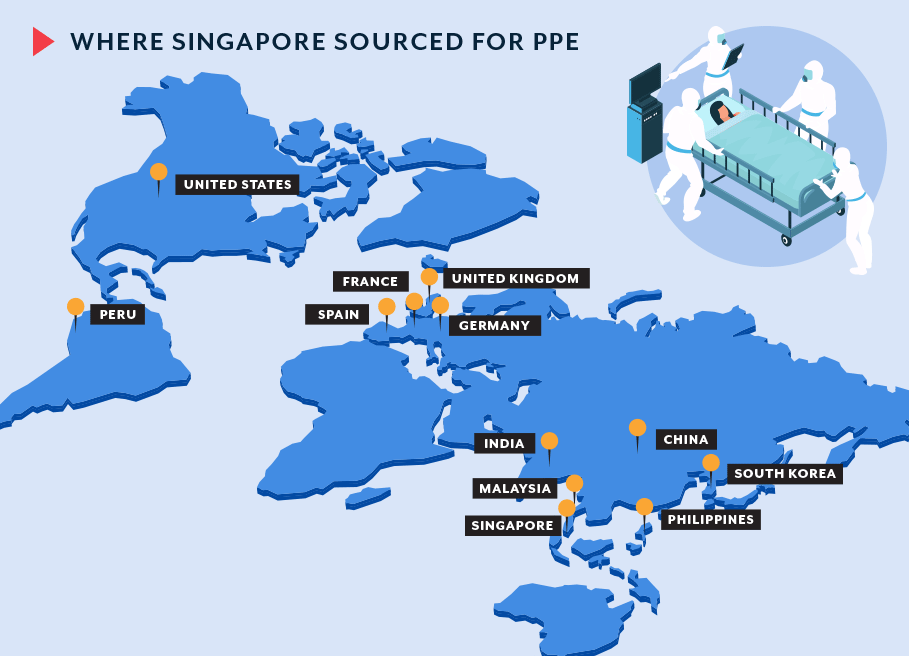 WHERE SINGAPORE SOURCED FOR PPE

UNITED STATES

PERU

FRANCE

UNITED KINGDOM

SPAIN

GERMANY

INDIA

CHINA

SOUTH KOREA

MALAYSIA

SINGAPORE

PHILIPPINES