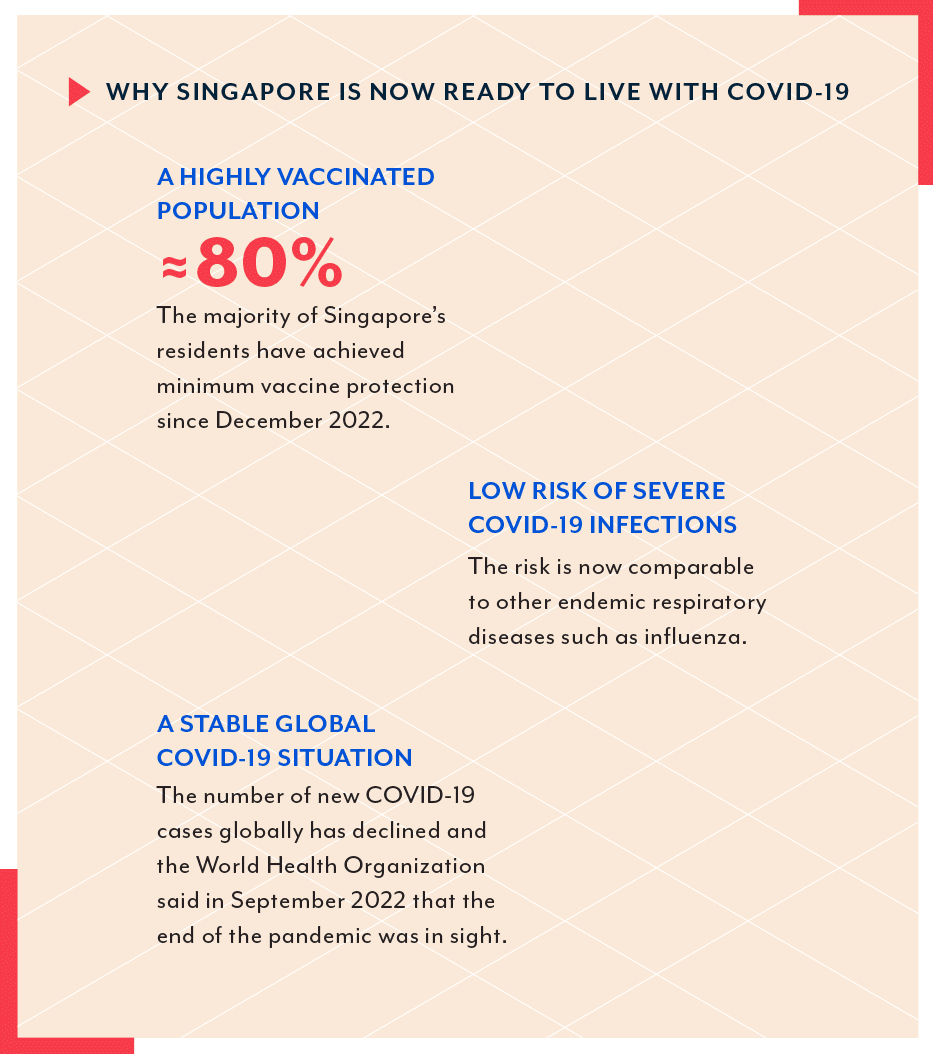 WHY SINGAPORE IS NOW READY TO LIVE WITH COVID-19

A HIGHLY VACCINATED POPULATION

≈80%

The majority of Singapore's residents have achieved minimum vaccine protection since December 2022.

LOW RISK OF SEVERE COVID-19 INFECTIONS

The risk is now comparable to other endemic respiratory diseases such as influenza.

A STABLE GLOBAL COVID-19 SITUATION

The number of new COVID-19 cases globally has declined and the World Health Organization said in September 2022 that the end of the pandemic was in sight.