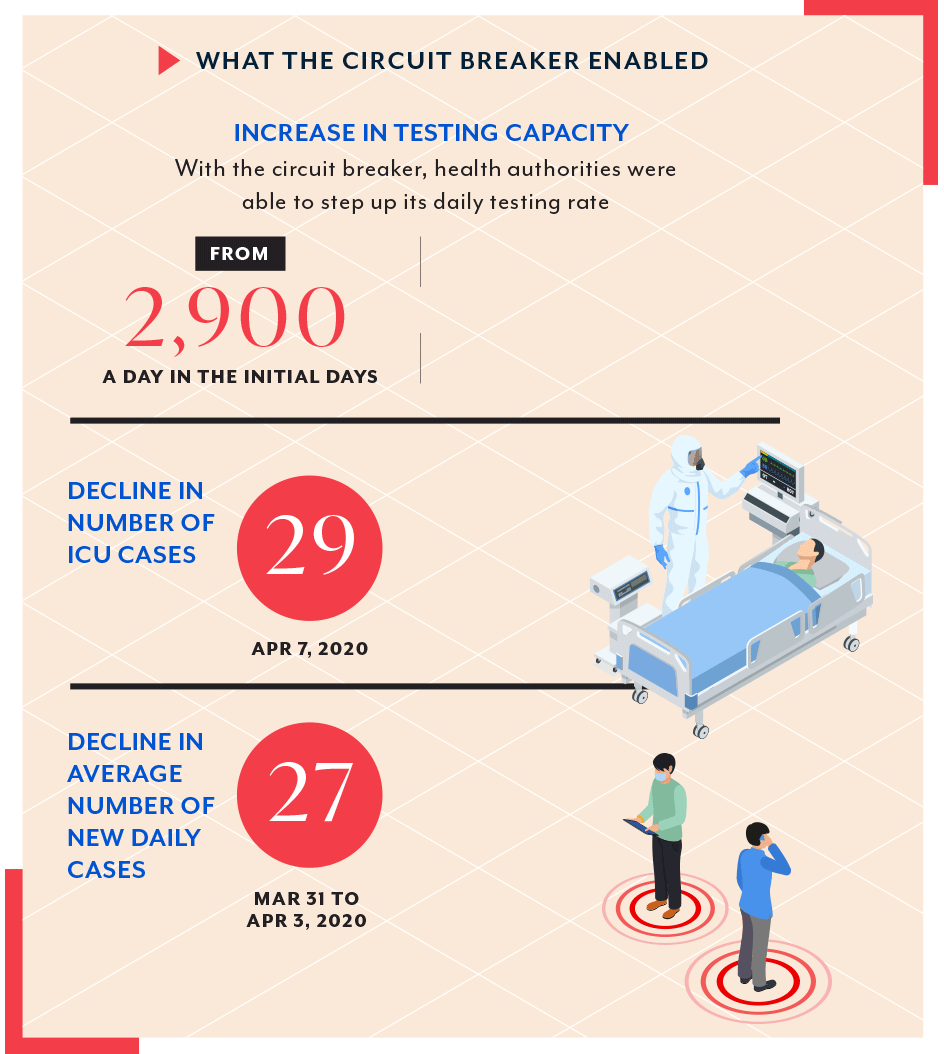 WHAT THE CIRCUIT BREAKER ENABLED

INCREASE IN TESTING CAPACITY

With the circuit breaker, health authorities were able to step up its daily testing rate

FROM

2,900

A DAY IN THE INITIAL DAYS

DECLINE IN NUMBER OF ICU CASES

29

APR 7, 2020

DECLINE IN AVERAGE NUMBER OF NEW DAILY CASES

27

MAR 31 TO APR 3, 2020